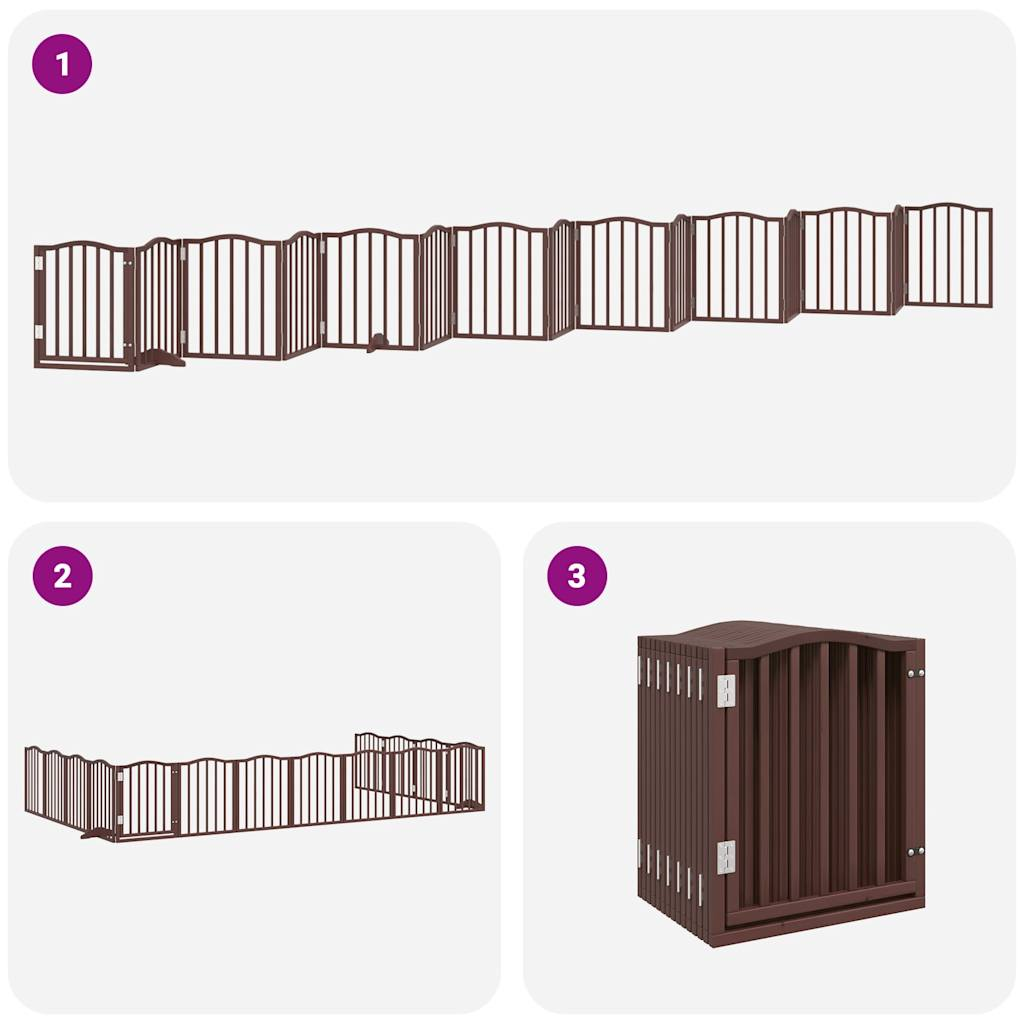 1

2

3