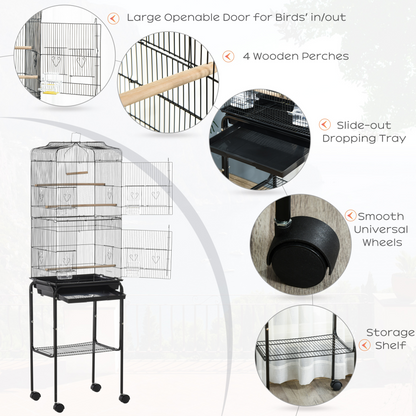 Large Openable Door for Birds' in/out

4 Wooden Perches

Slide-out Dropping Tray

Smooth Universal Wheels

Storage Shelf