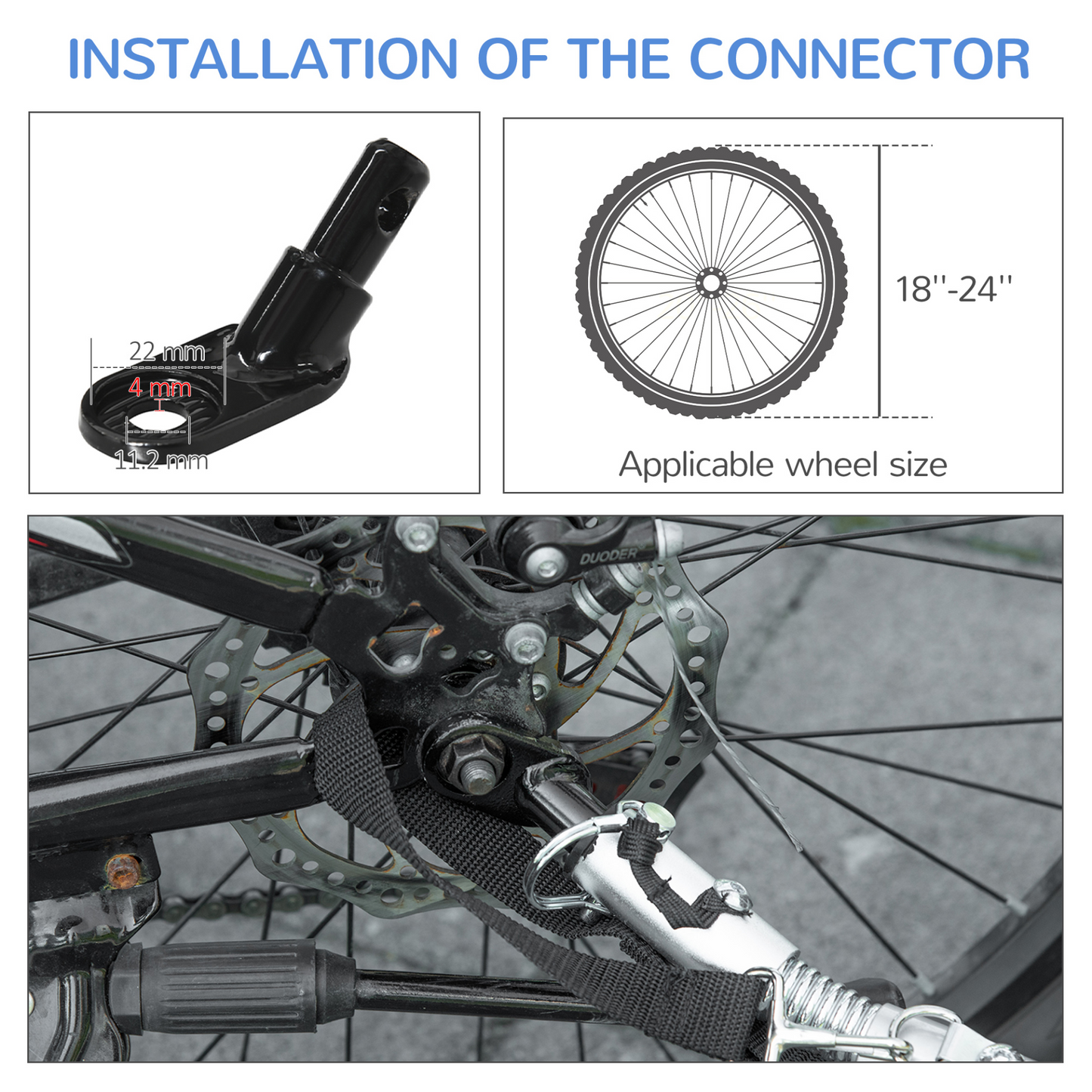 INSTALLATION OF THE CONNECTOR

22 mm
4 mm
11.2 mm

18''-24''

Applicable wheel size

DUODER